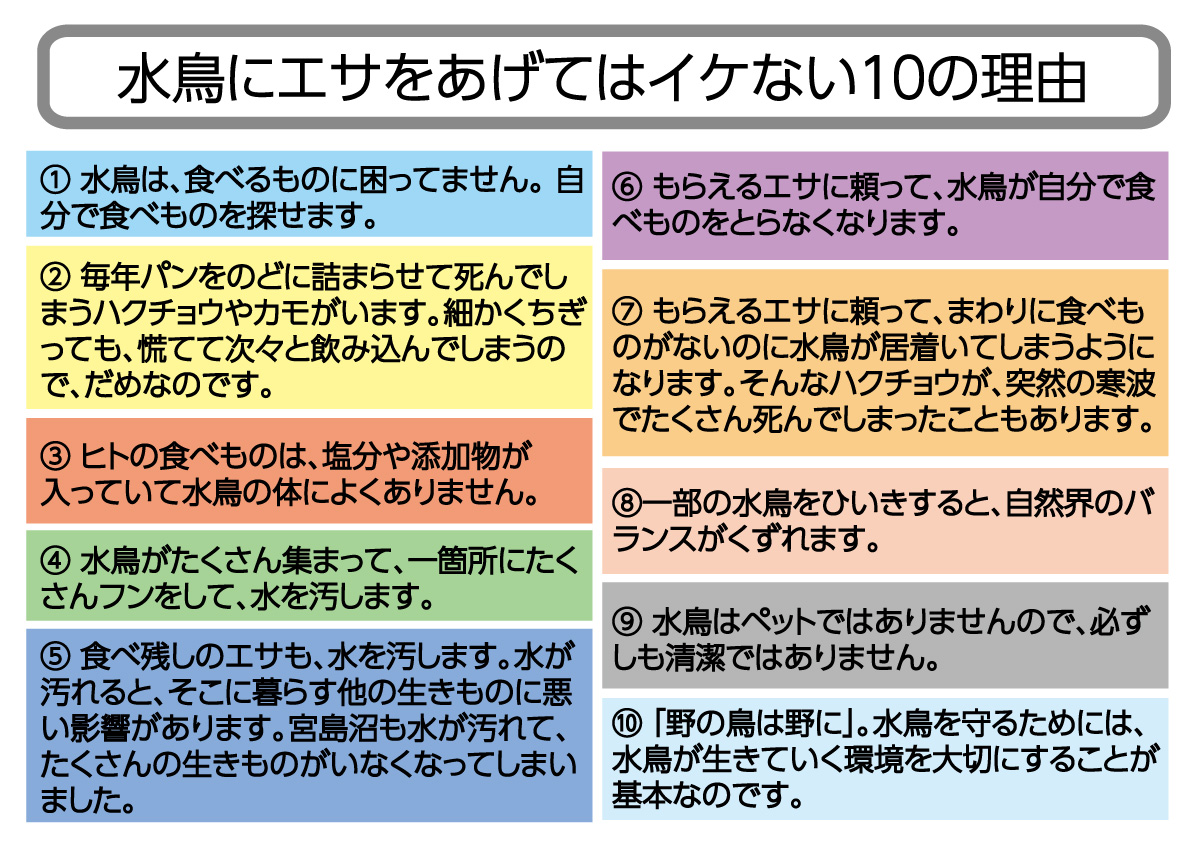 水鳥にエサをあげてはイケない10の理由

①水鳥は、食べるものに困ってません。自分で食べものを探せます。

②毎年パンをのどに詰まらせて死んでしまうハクチョウやカモがいます。細かくちぎっても、慌てて次々と飲み込んでしまうので、だめなのです。

③ヒトの食べものは、塩分や添加物が入っていて水鳥の体によくありません。

④水鳥がたくさん集まって、一箇所にたくさんフンをして、水を汚します。

⑤食べ残しのエサも、水を汚します。水が汚れると、そこに暮らす他の生きものに悪い影響があります。宮島沼も水が汚れて、たくさんの生きものがいなくなってしまいました。

⑥もらえるエサに頼って、水鳥が自分で食べものをとらなくなります。

⑦もらえるエサに頼って、まわりに食べものがないのに水鳥が居着いてしまうようになります。そんなハクチョウが、突然の寒波でたくさん死んでしまったこともあります。

⑧一部の水鳥をひいきすると、自然界のバランスがくずれます。

⑨水鳥はペットではありませんので、必ずしも清潔ではありません。

⑩「野の鳥は野に」。水鳥を守るためには、水鳥が生きていく環境を大切にすることが基本なのです。